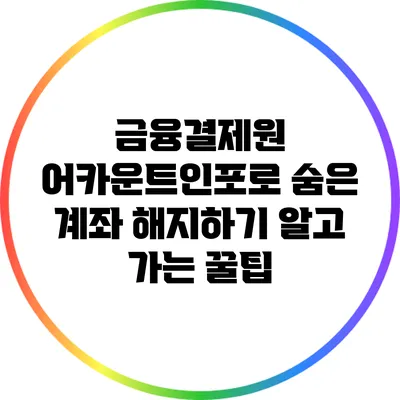 금융결제원 어카운트인포로 숨은 계좌 해지하기 알고 가는 꿀팁