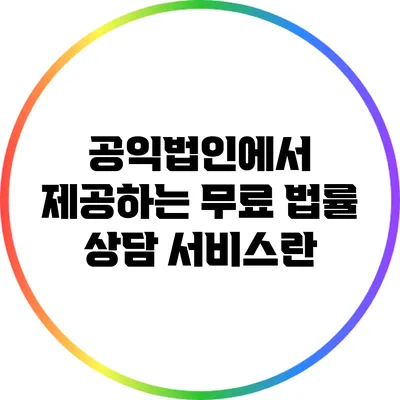 공익법인에서 제공하는 무료 법률 상담 서비스란