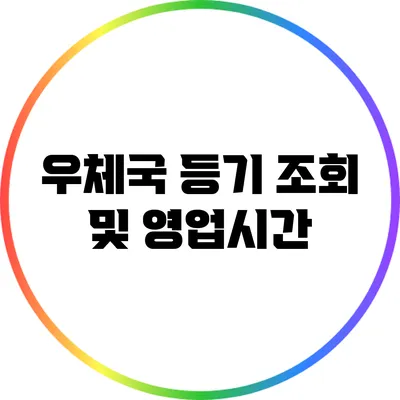 우체국 등기 조회 및 영업시간