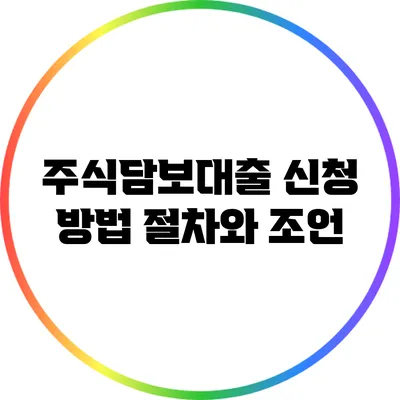 주식담보대출 신청 방법 절차와 조언