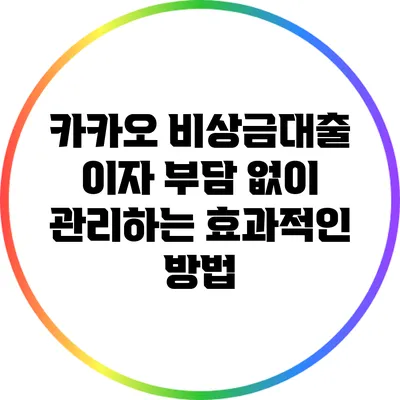 카카오 비상금대출 이자 부담 없이 관리하는 효과적인 방법