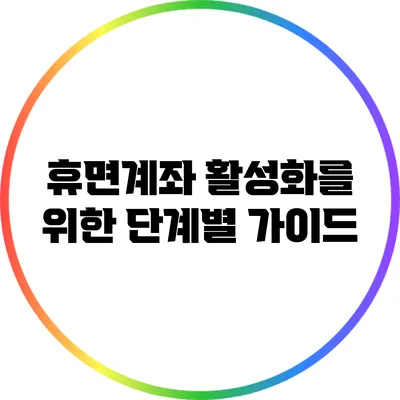 휴면계좌 활성화를 위한 단계별 가이드