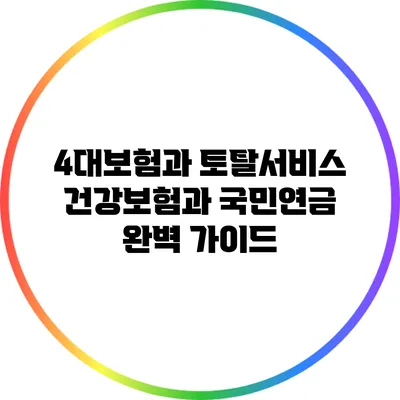 4대보험과 토탈서비스
건강보험과 국민연금
완벽 가이드