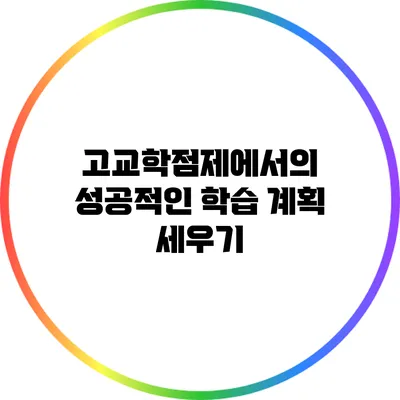 고교학점제에서의 성공적인 학습 계획 세우기