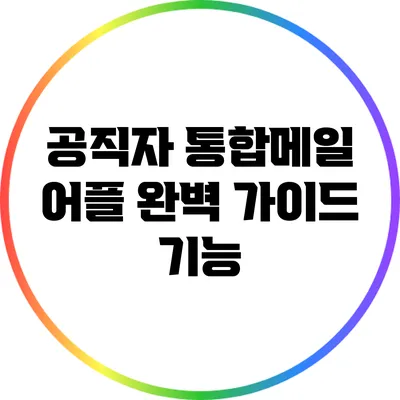 공직자 통합메일 어플 완벽 가이드 기능