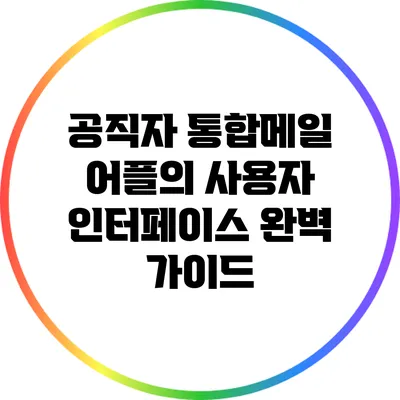 공직자 통합메일 어플의 사용자 인터페이스 완벽 가이드