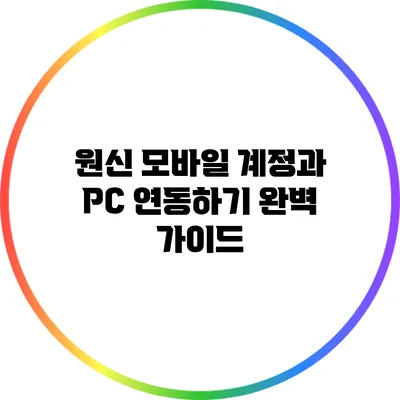 원신 모바일 계정과 PC 연동하기 완벽 가이드