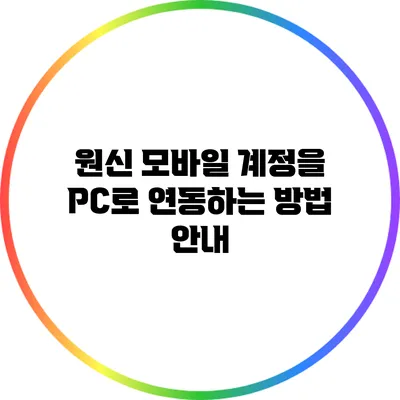 원신 모바일 계정을 PC로 연동하는 방법 안내