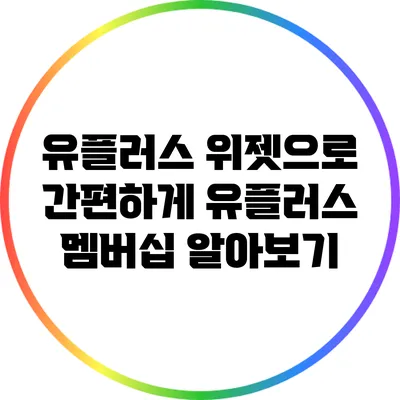 유플러스 위젯으로 간편하게 유플러스 멤버십 알아보기