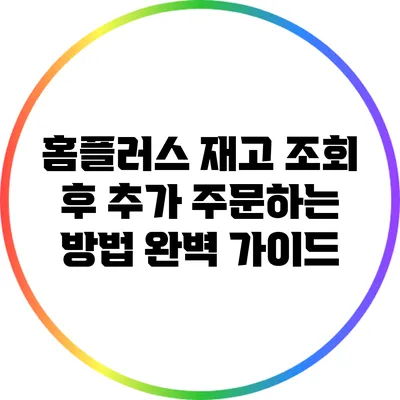 홈플러스 재고 조회 후 추가 주문하는 방법 완벽 가이드