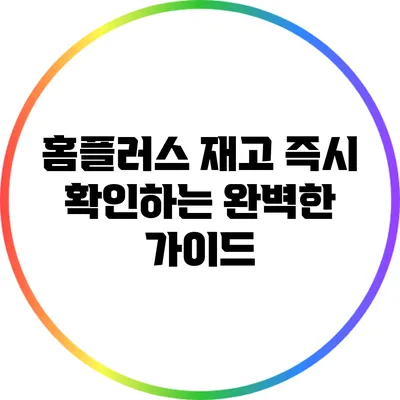 홈플러스 재고 즉시 확인하는 완벽한 가이드