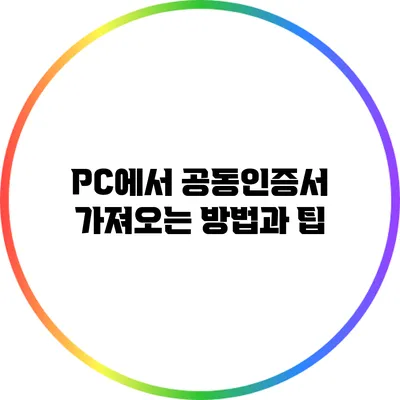 PC에서 공동인증서 가져오는 방법과 팁