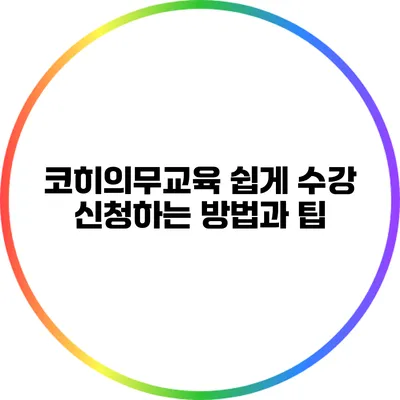 코히의무교육 쉽게 수강 신청하는 방법과 팁